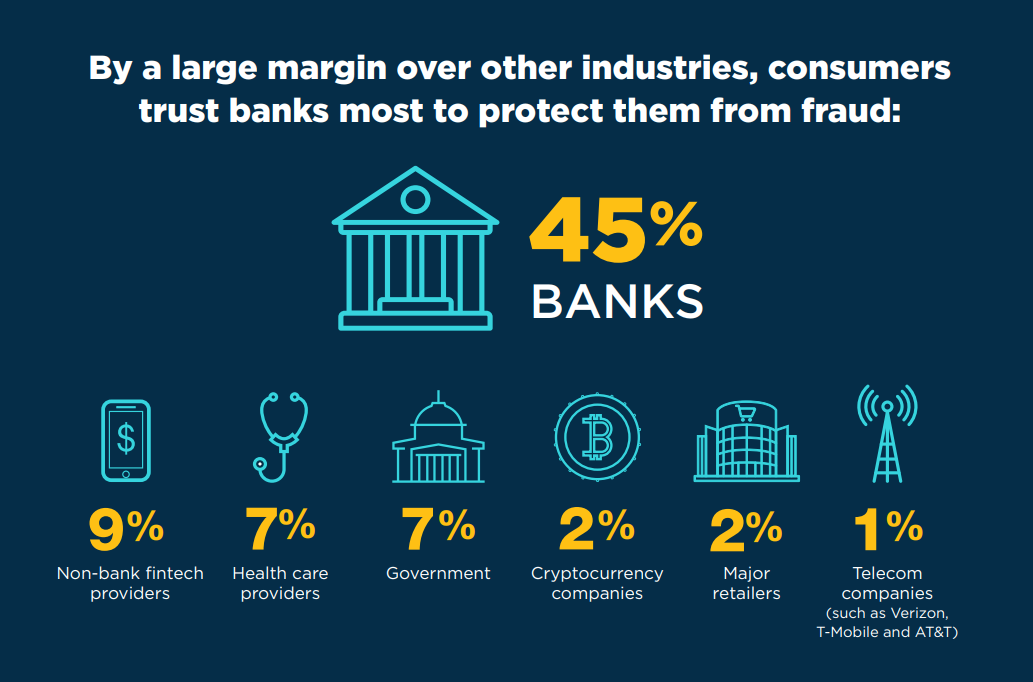 By a large margin over other industries, consumers trust banks most to protect them from fraud:

45%
BANKS

9%
Non-bank fintech providers

7%
Health care providers

7%
Government

2%
Cryptocurrency companies

2%
Major retailers

1%
Telecom companies
(such as Verizon, T-Mobile and AT&T)